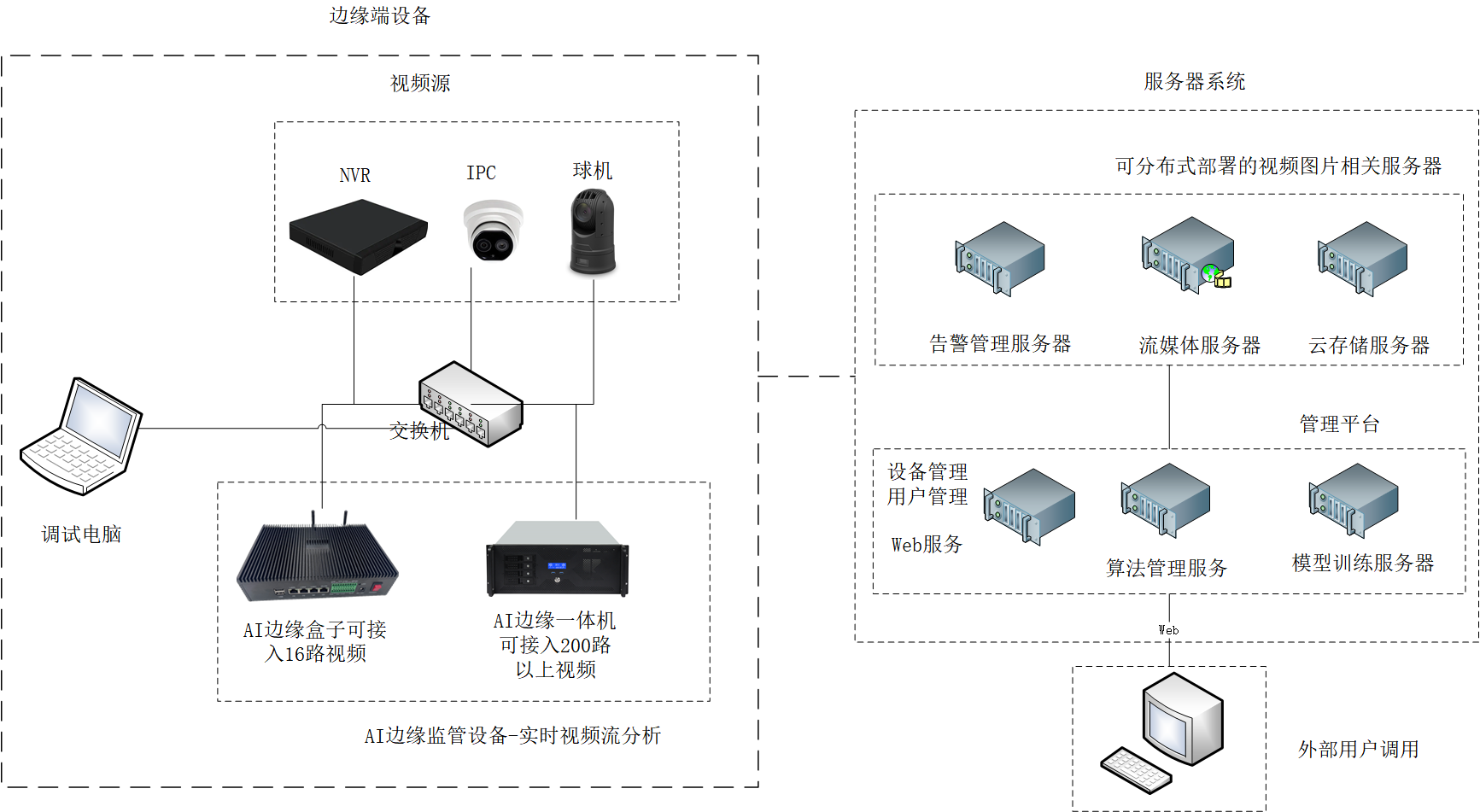 边缘端设备

视频源

NVR

IPC

球机

交换机

调试电脑

AI边缘盒子可接入16路视频

AI边缘一体机可接入200路以上视频

AI边缘监管设备-实时视频流分析

服务器系统

可分布式部署的视频图片相关服务器

告警管理服务器

流媒体服务器

云存储服务器

管理平台

设备管理
用户管理

Web服务

算法管理服务

模型训练服务器

Web

外部用户调用